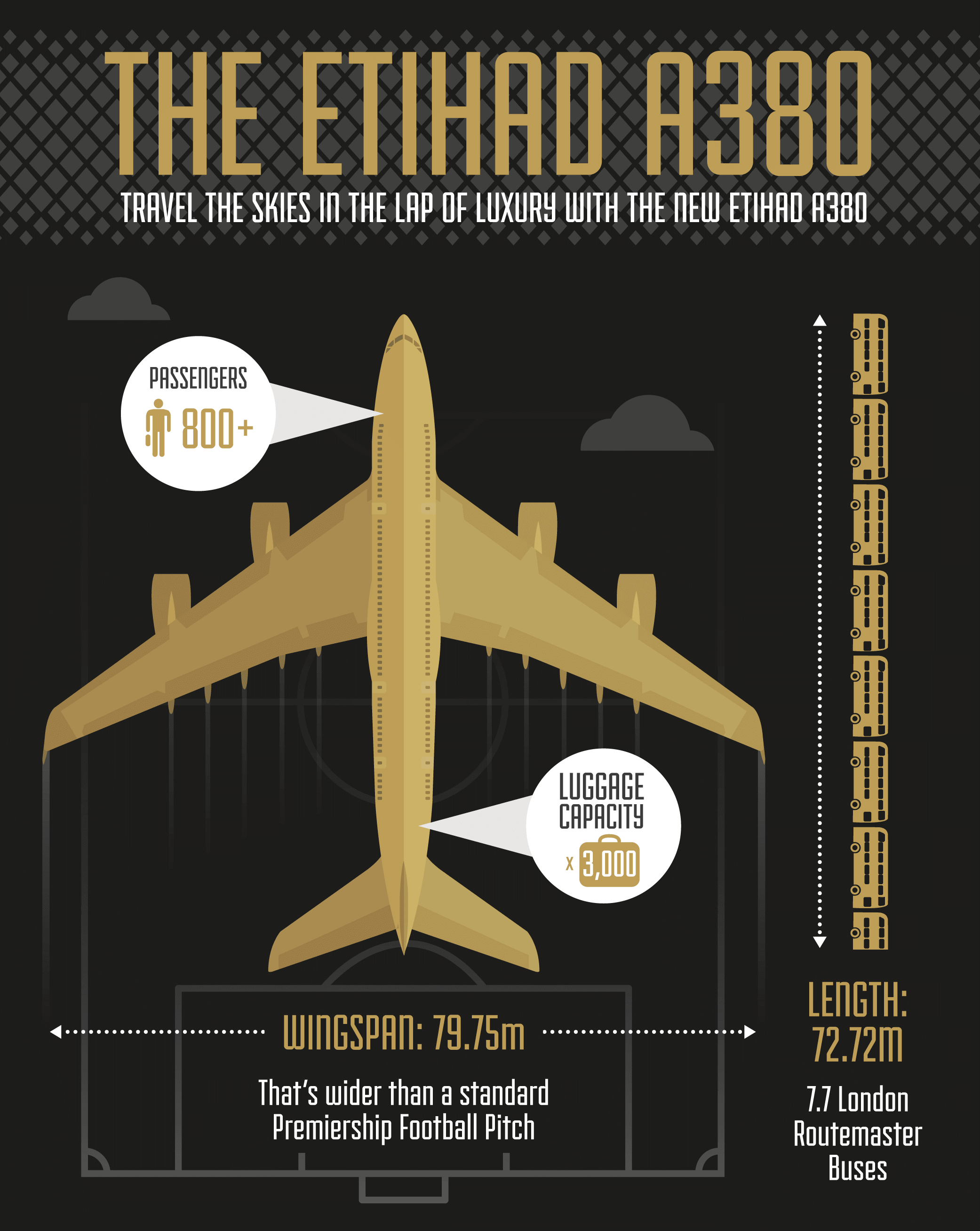 THE ETIHAD A380

TRAVEL THE SKIES IN THE LAP OF LUXURY WITH THE NEW ETIHAD A380

PASSENGERS
800+

LUGGAGE CAPACITY
x 3,000

WINGSPAN: 79.75m

That's wider than a standard Premiership Football Pitch

LENGTH:
72.72M

7.7 London Routemaster Buses