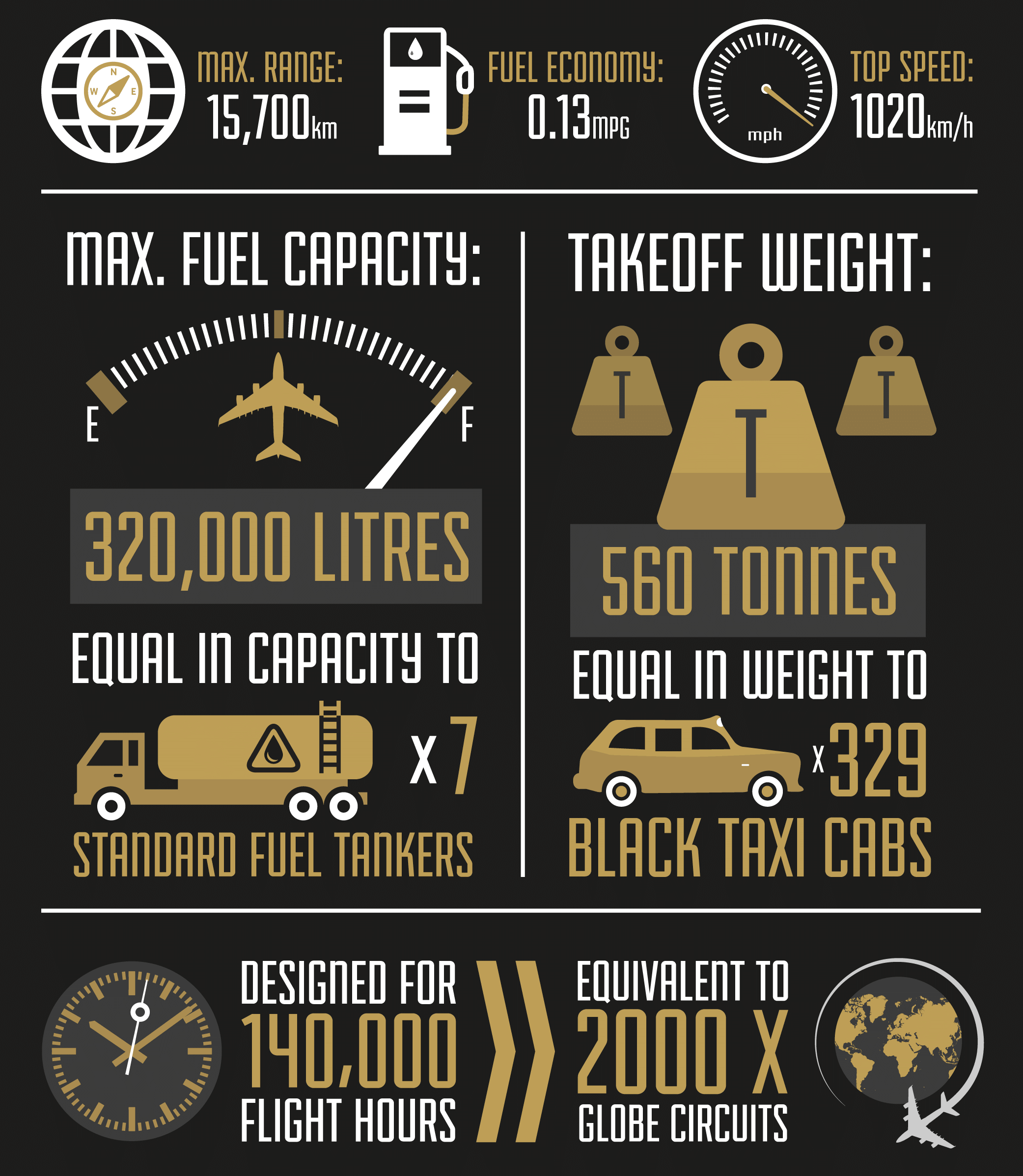 N
W E
S

MAX. RANGE:
15,700km

FUEL ECONOMY:
0.13MPG

mph

TOP SPEED:
1020km/h

MAX. FUEL CAPACITY:

E F

320,000 LITRES

EQUAL IN CAPACITY TO

X 7

STANDARD FUEL TANKERS

TAKEOFF WEIGHT:

T T T

560 TONNES

EQUAL IN WEIGHT TO

X 329

BLACK TAXI CABS

DESIGNED FOR
140,000
FLIGHT HOURS

EQUIVALENT TO
2000 X
GLOBE CIRCUITS